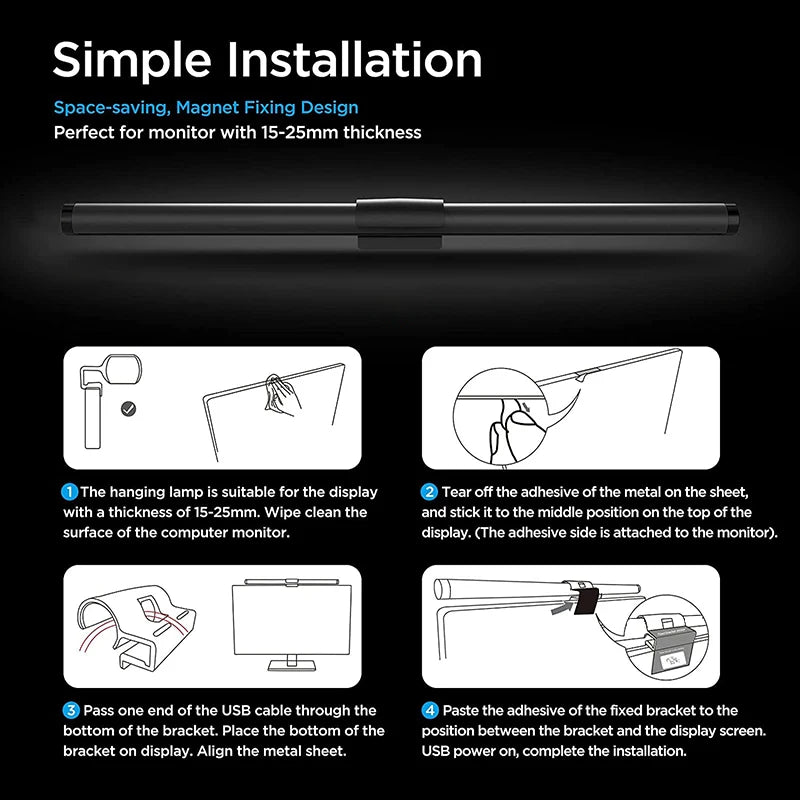 Simple Installation

Space-saving, Magnet Fixing Design
Perfect for monitor with 15-25mm thickness

1 The hanging lamp is suitable for the display with a thickness of 15-25mm. Wipe clean the surface of the computer monitor.

2 Tear off the adhesive of the metal on the sheet, and stick it to the middle position on the top of the display. (The adhesive side is attached to the monitor).

3 Pass one end of the USB cable through the bottom of the bracket. Place the bottom of the bracket on display. Align the metal sheet.

4 Paste the adhesive of the fixed bracket to the position between the bracket and the display screen. USB power on, complete the installation.